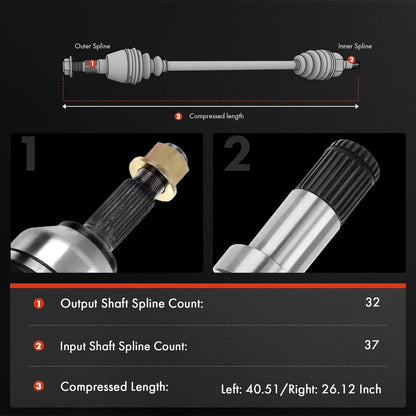 Outer Spline

1

Inner Spline

2

3 Compressed length

1

2

| | | |
|---|---|---|
| 1 | Output Shaft Spline Count: | 32 |
| 2 | Input Shaft Spline Count: | 37 |
| 3 | Compressed Length: | Left: 40.51/Right: 26.12 Inch |