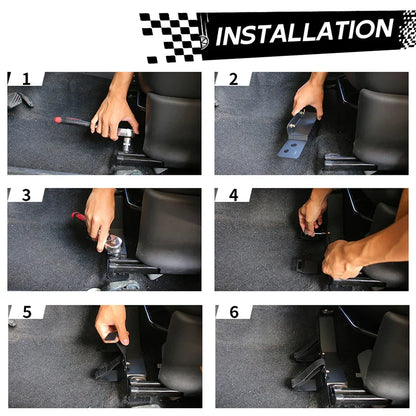 INSTALLATION

1

2

3

4

5

6