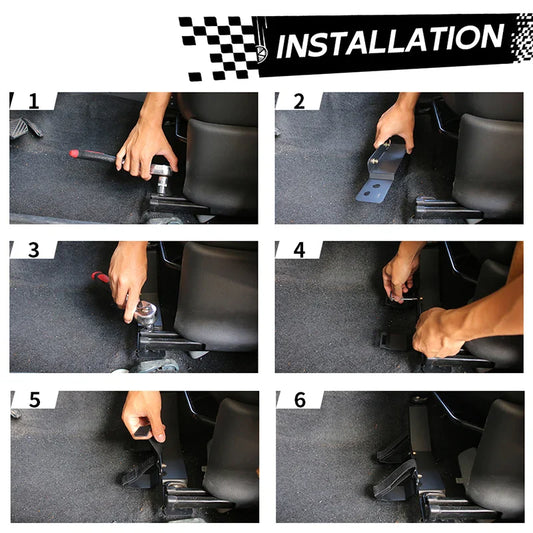 INSTALLATION

1

2

3

4

5

6