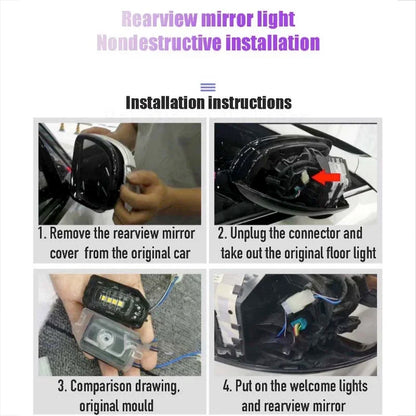 Rearview mirror light
Nondestructive installation

Installation instructions

1. Remove the rearview mirror cover from the original car

2. Unplug the connector and take out the original floor light

3. Comparison drawing, original mould

4. Put on the welcome lights and rearview mirror