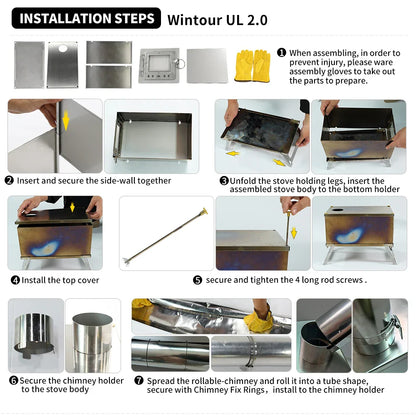 INSTALLATION STEPS Wintour UL 2.0

❶ When assembling, in order to prevent injury, please ware assembly gloves to take out the parts to prepare.

❷ Insert and secure the side-wall together

❸ Unfold the stove holding legs, insert the assembled stove body to the bottom holder

❹ Install the top cover

❺ secure and tighten the 4 long rod screws .

❻ Secure the chimney holder to the stove body

❼ Spread the rollable-chimney and roll it into a tube shape, secure with Chimney Fix Rings, install to the chimney holder