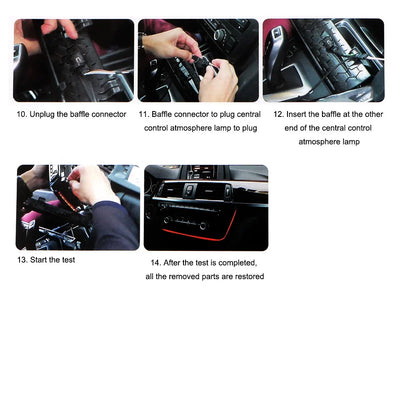 10. Unplug the baffle connector

11. Baffle connector to plug central control atmosphere lamp to plug

12. Insert the baffle at the other end of the central control atmosphere lamp

13. Start the test

14. After the test is completed, all the removed parts are restored