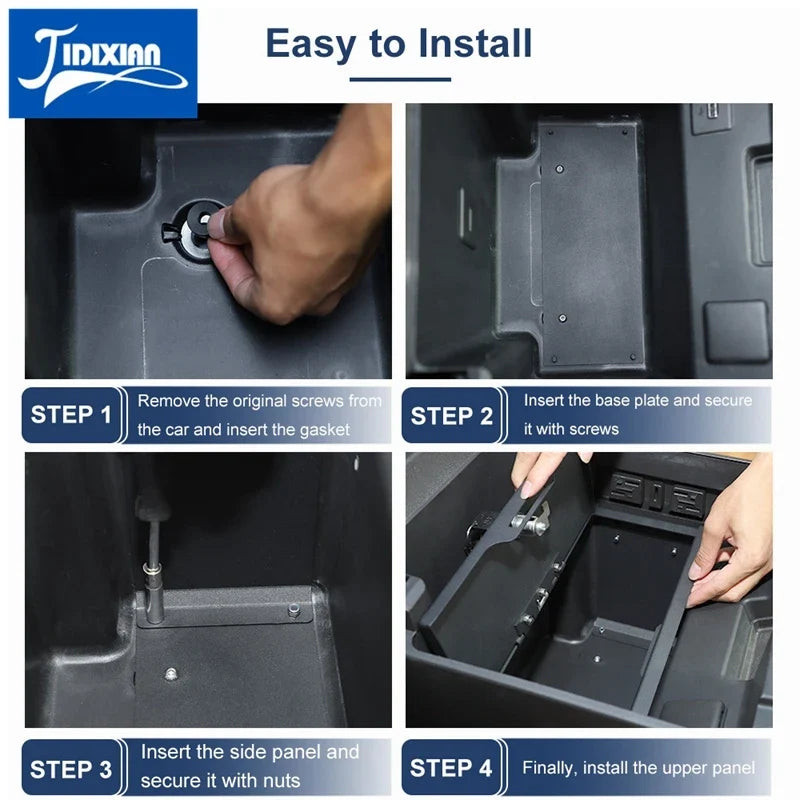 JIDIXIAN

Easy to Install

STEP 1 Remove the original screws from the car and insert the gasket

STEP 2 Insert the base plate and secure it with screws

STEP 3 Insert the side panel and secure it with nuts

STEP 4 Finally, install the upper panel