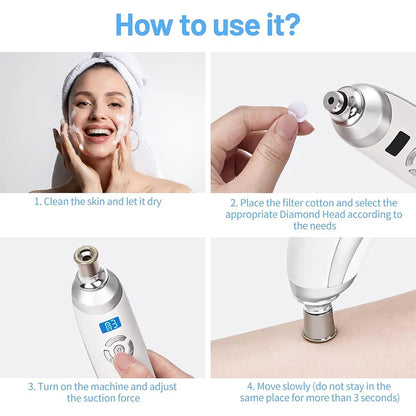 How to use it?

1. Clean the skin and let it dry

2. Place the filter cotton and select the appropriate Diamond Head according to the needs

03

3. Turn on the machine and adjust the suction force

4. Move slowly (do not stay in the same place for more than 3 seconds)