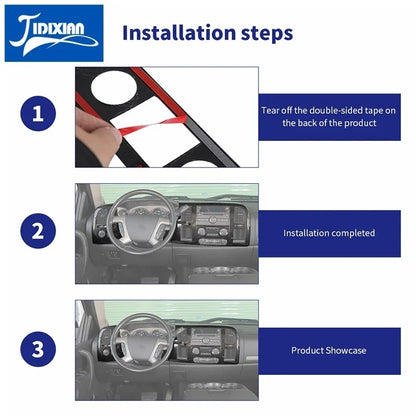 JIDIXIAN

Installation steps

1

Tear off the double-sided tape on the back of the product

2

Installation completed

3

Product Showcase