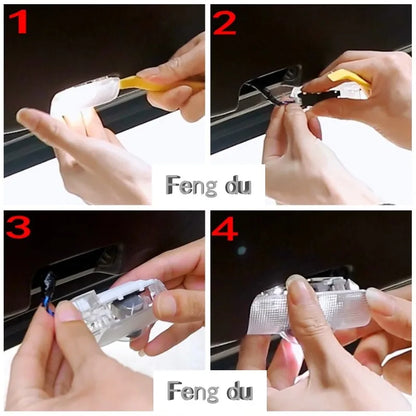 1

2

Feng du

3

4

Feng du