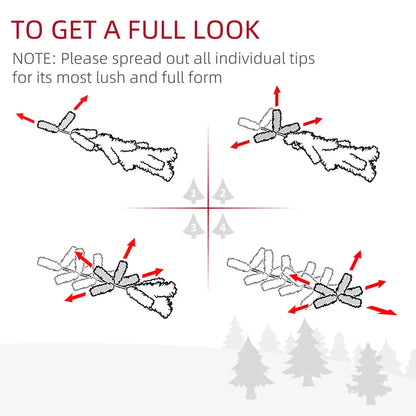 TO GET A FULL LOOK

NOTE: Please spread out all individual tips for its most lush and full form

1 2
3 4