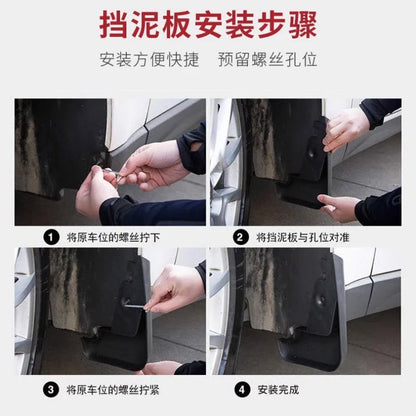 挡泥板安装步骤

安装方便快捷　预留螺丝孔位

1 将原车位的螺丝拧下

2 将挡泥板与孔位对准

3 将原车位的螺丝拧紧

4 安装完成