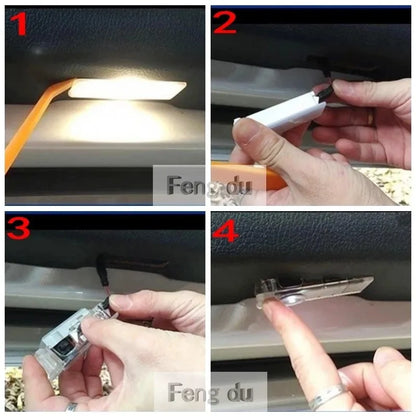 1
2
Feng du
3
4
Feng du