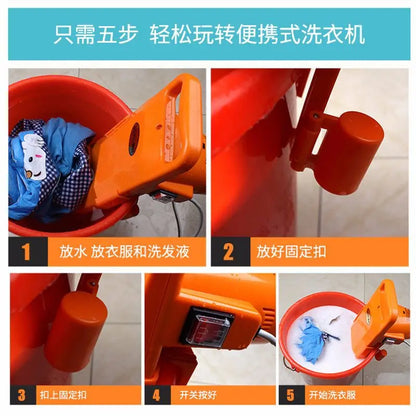 只需五步 轻松玩转便携式洗衣机

1 放水 放衣服和洗发液

2 放好固定扣

3 扣上固定扣

4 开关按好

5 开始洗衣服