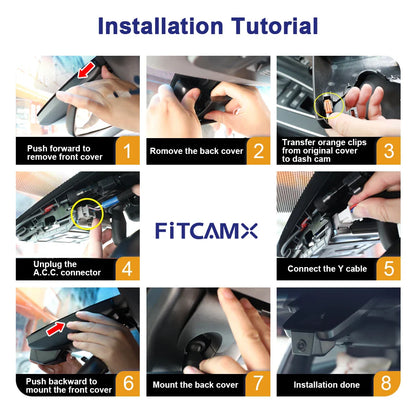 Installation Tutorial

Push forward to remove front cover 1

Romove the back cover 2

Transfer orange clips from original cover to dash cam 3

Unplug the A.C.C. connector 4

FiTCAMX

Connect the Y cable 5

Push backward to mount the front cover 6

Mount the back cover 7

Installation done 8