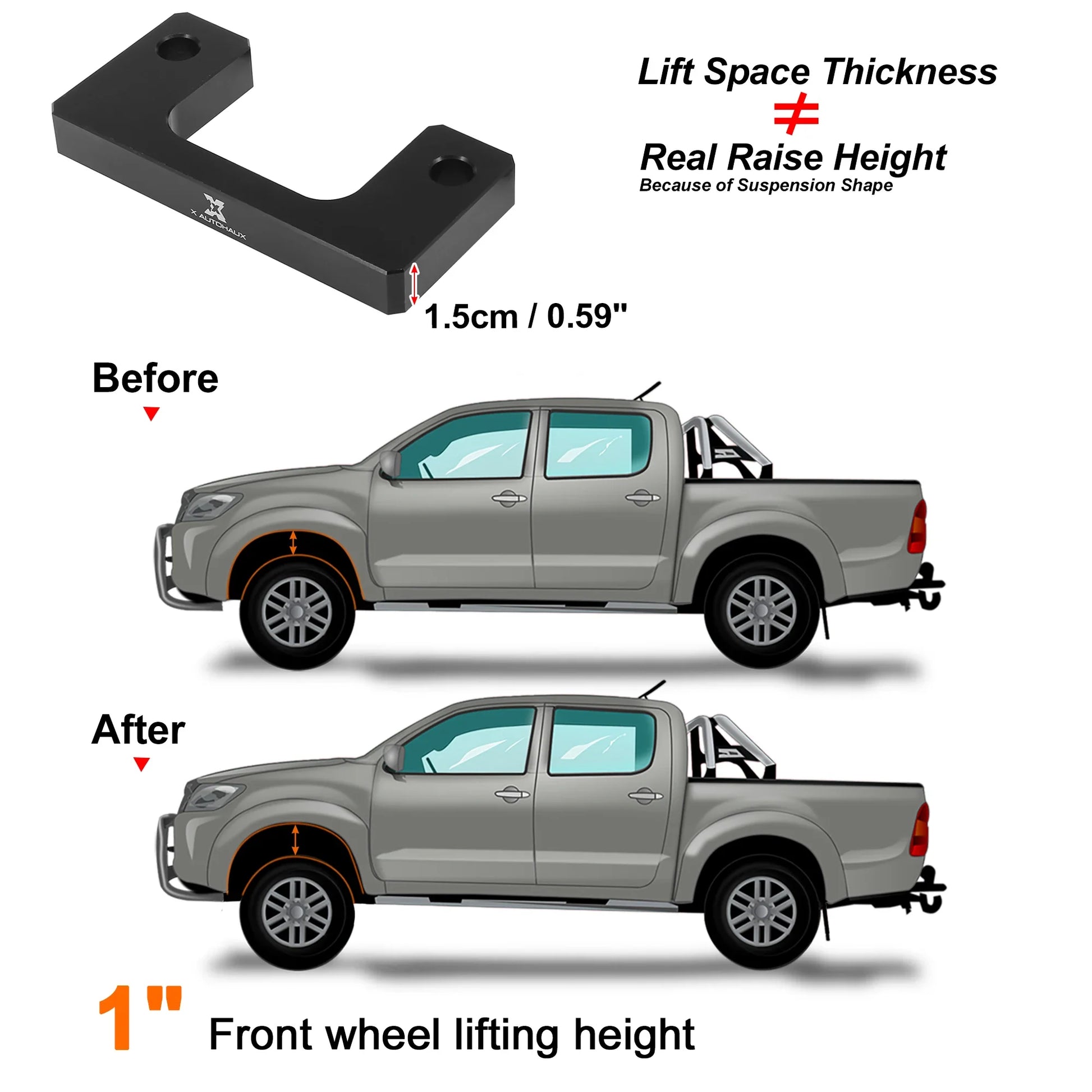 X AUTOHAUX

Lift Space Thickness
$\neq$
Real Raise Height
Because of Suspension Shape

1.5cm / 0.59"

Before

After

1" Front wheel lifting height