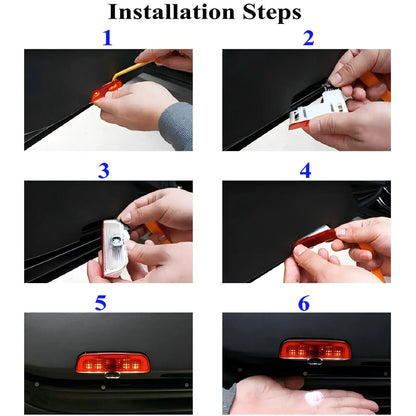 Installation Steps

1

2

3

4

5

6