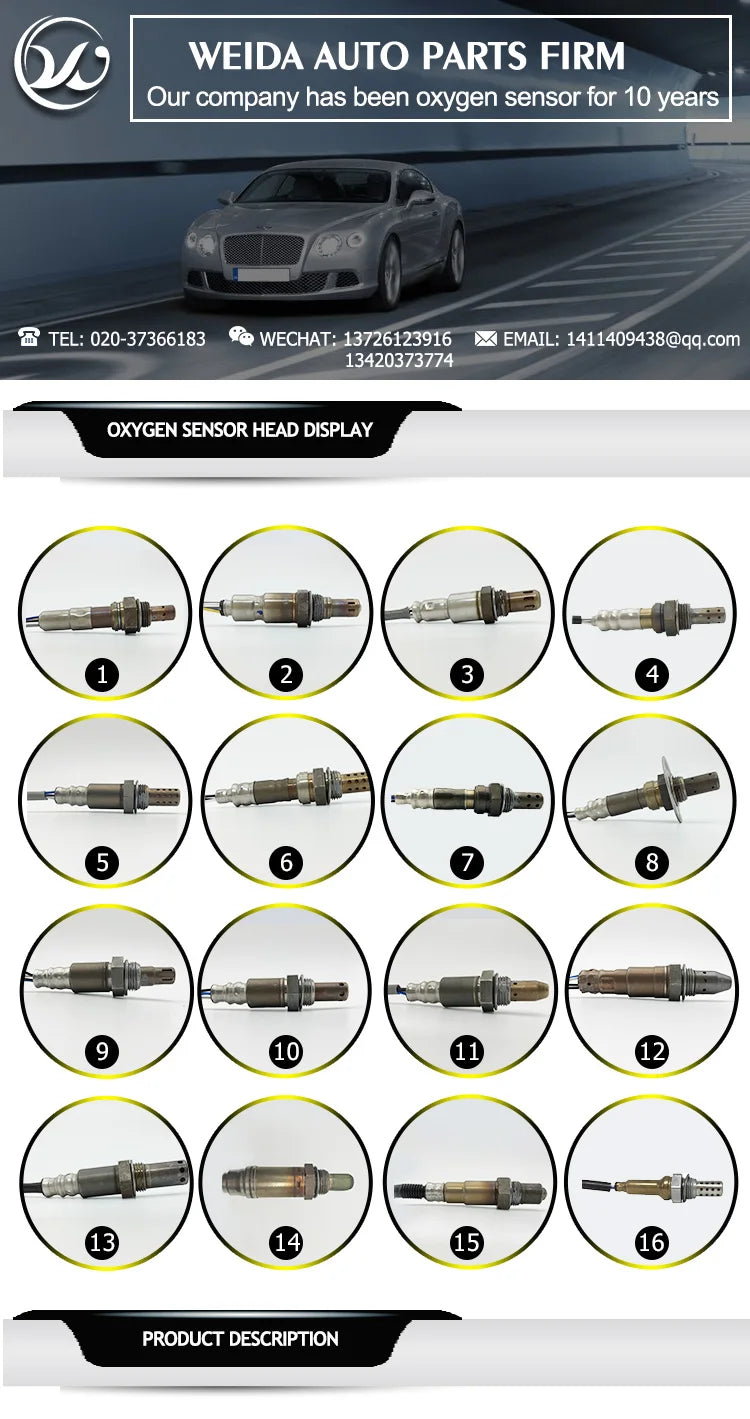 WEIDA AUTO PARTS FIRM
Our company has been oxygen sensor for 10 years

TEL: 020-37366183 WECHAT: 13726123916 13420373774 EMAIL: 1411409438@qq.com

OXYGEN SENSOR HEAD DISPLAY

1 2 3 4

5 6 7 8

9 10 11 12

13 14 15 16

PRODUCT DESCRIPTION