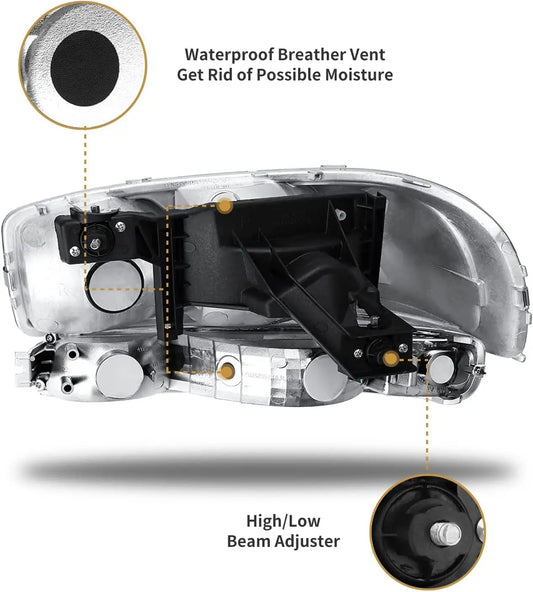 Waterproof Breather Vent
Get Rid of Possible Moisture

High/Low
Beam Adjuster