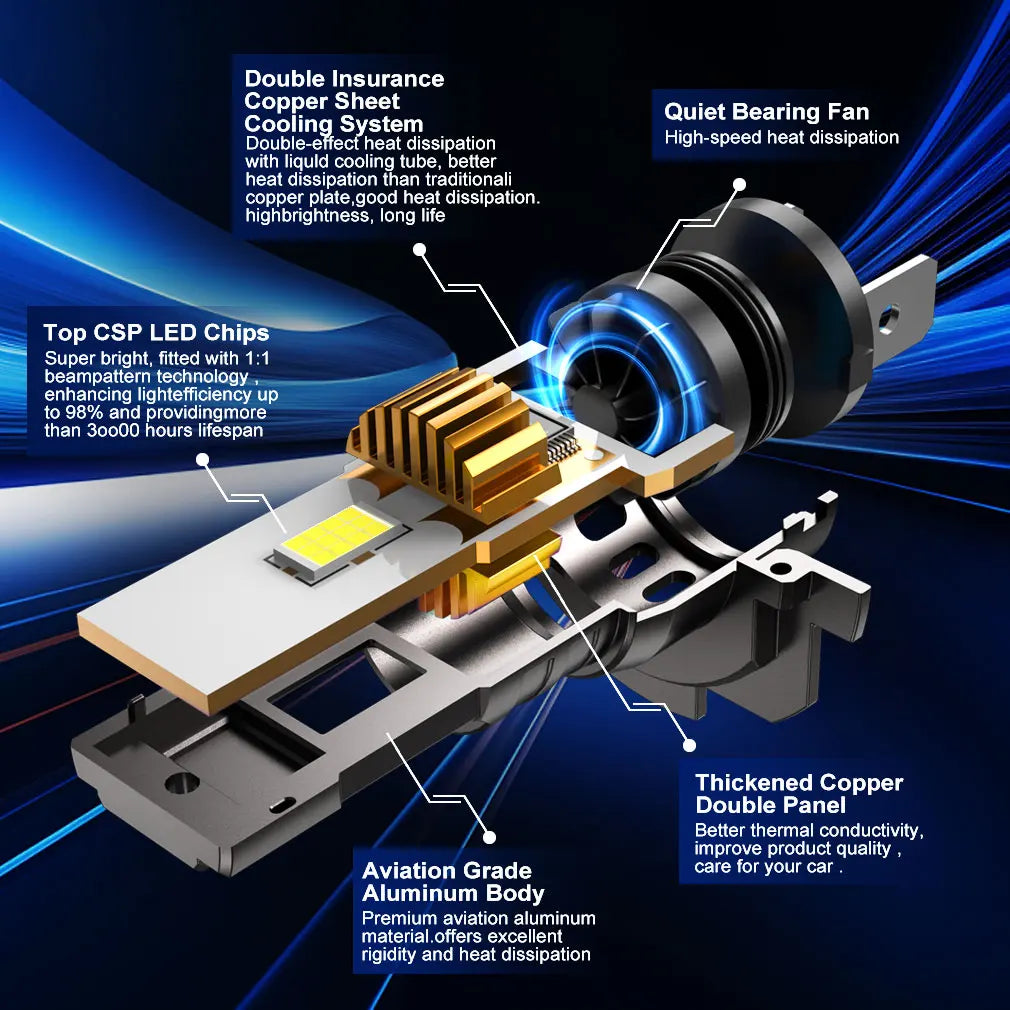 Double Insurance Copper Sheet Cooling System
Double-effect heat dissipation with liquid cooling tube, better heat dissipation than traditionali copper plate,good heat dissipation. highbrightness, long life

Quiet Bearing Fan
High-speed heat dissipation

Top CSP LED Chips
Super bright, fitted with 1:1 beampattern technology , enhancing lightefficiency up to 98% and providingmore than 3oo00 hours lifespan

Thickened Copper Double Panel
Better thermal conductivity, improve product quality , care for your car .

Aviation Grade Aluminum Body
Premium aviation aluminum material.offers excellent rigidity and heat dissipation