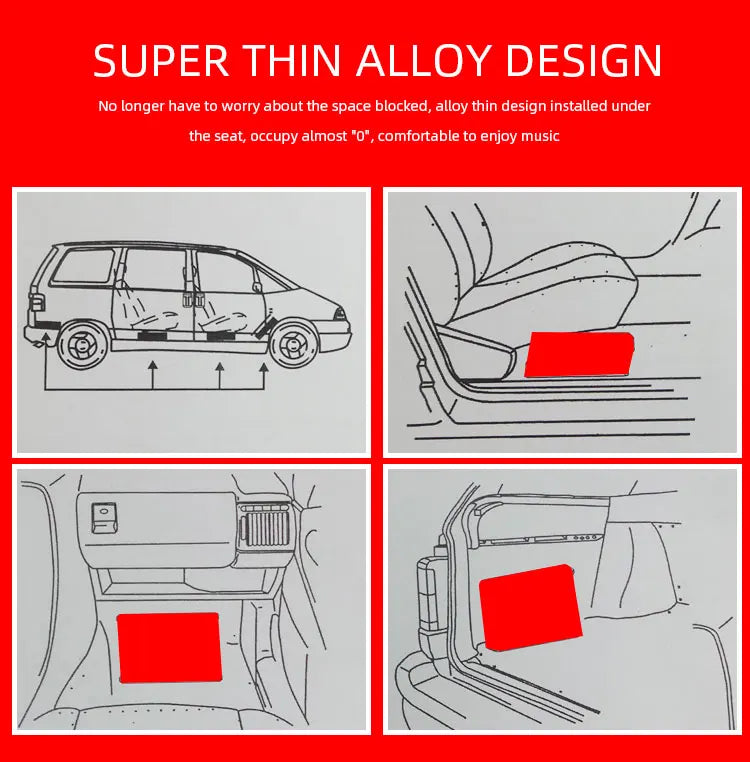 SUPER THIN ALLOY DESIGN

No longer have to worry about the space blocked, alloy thin design installed under the seat, occupy almost "0", comfortable to enjoy music