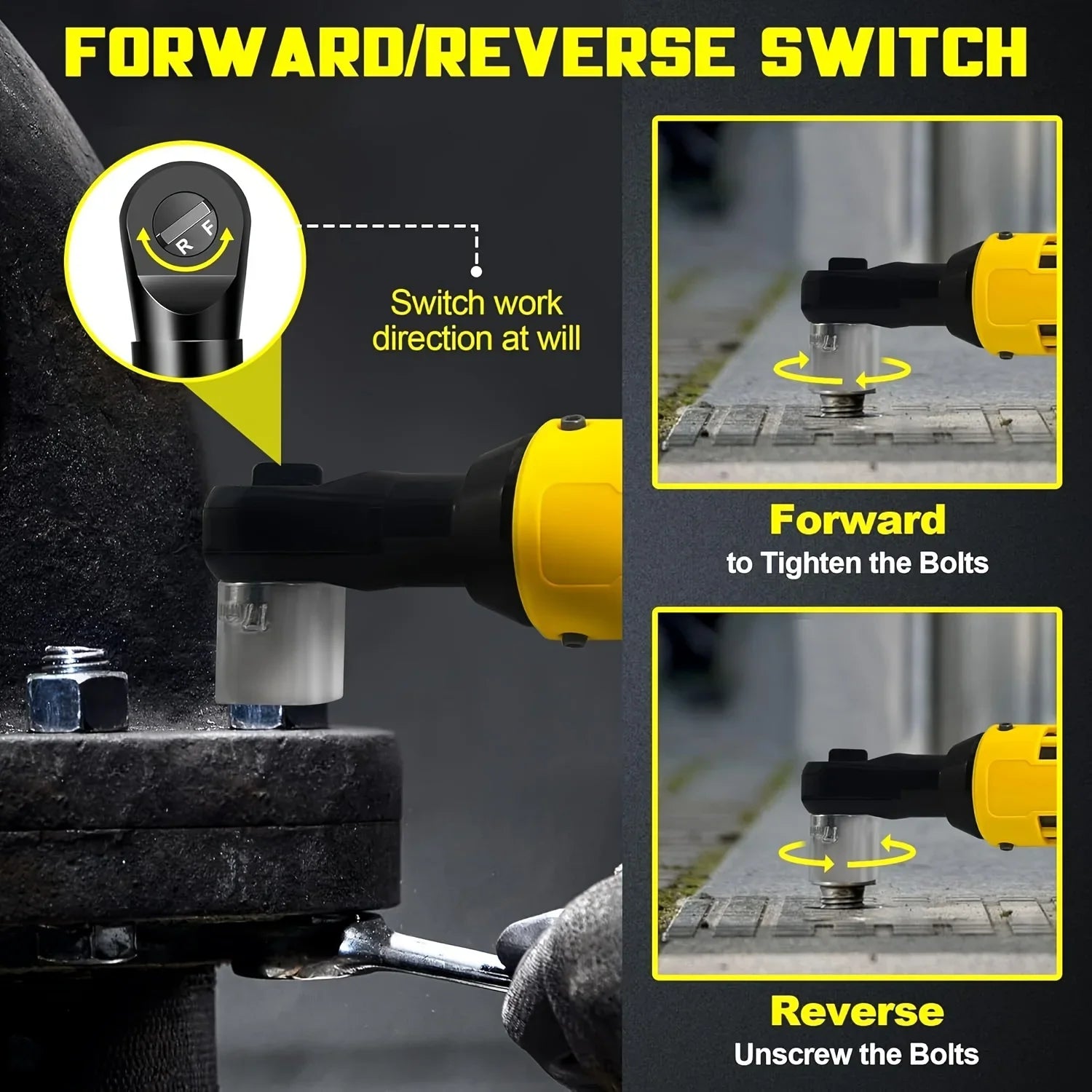 FORWARD/REVERSE SWITCH

R F

Switch work direction at will

Forward
to Tighten the Bolts

Reverse
Unscrew the Bolts