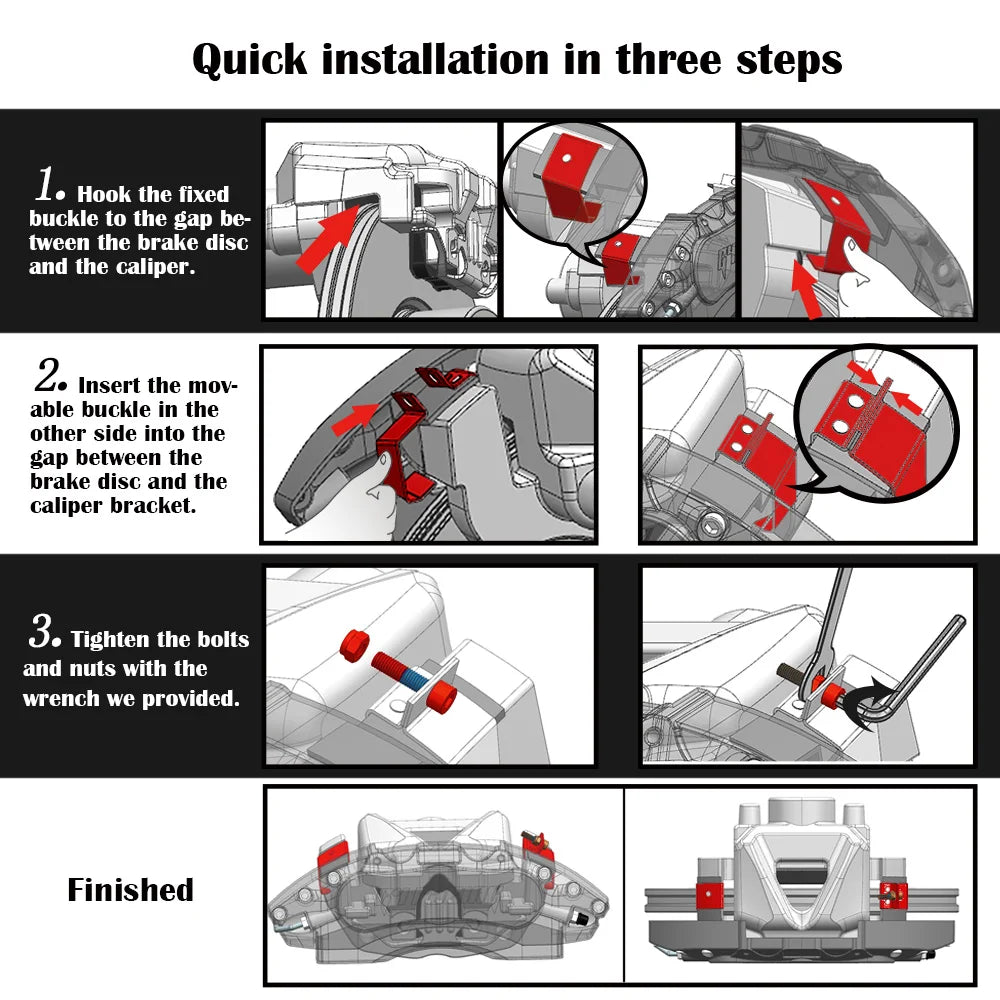 Quick installation in three steps

1. Hook the fixed buckle to the gap between the brake disc and the caliper.

2. Insert the movable buckle in the other side into the gap between the brake disc and the caliper bracket.

3. Tighten the bolts and nuts with the wrench we provided.

Finished