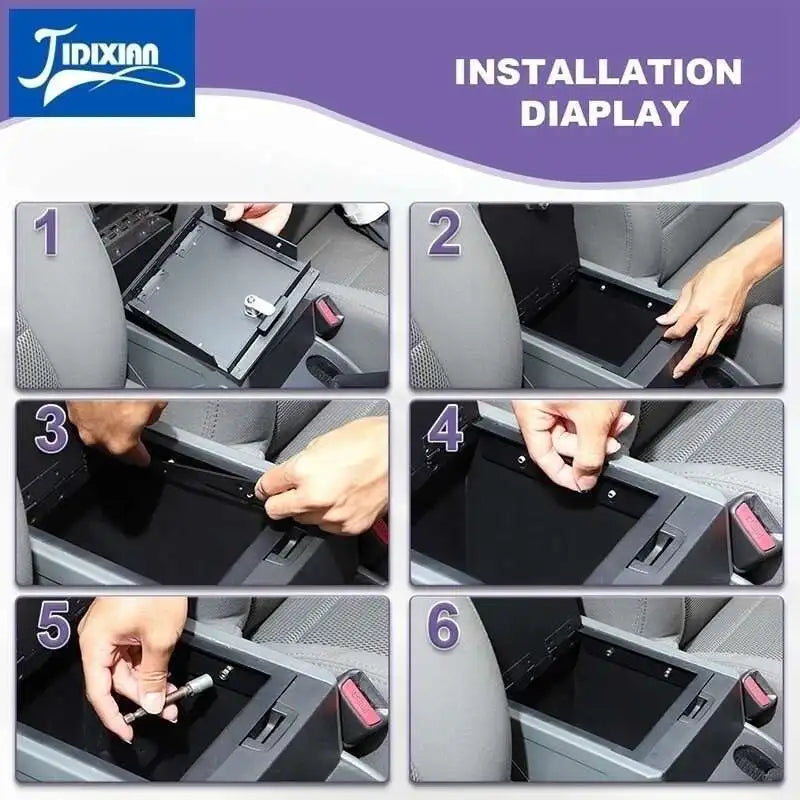 JIDIXIAN

INSTALLATION DIAPLAY

1

2

3

4

5

6