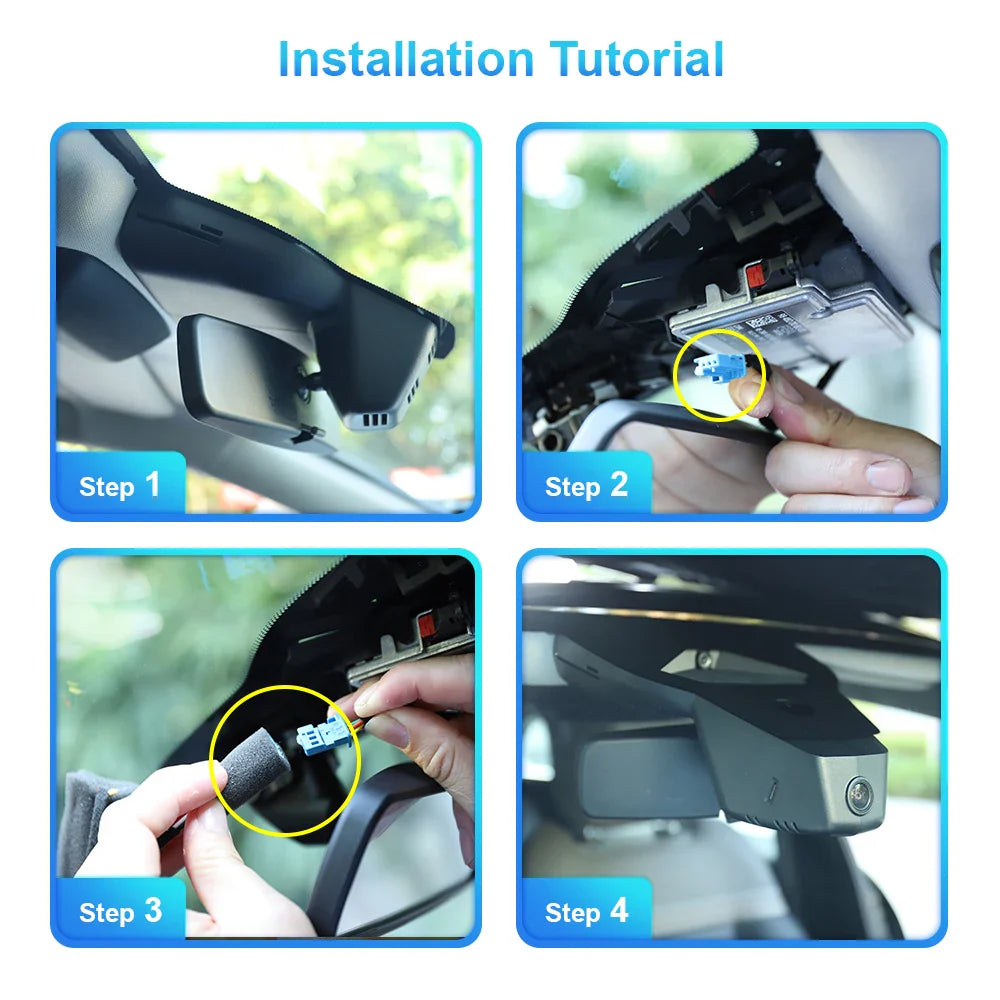 Installation Tutorial

Step 1

Step 2

Step 3

Step 4