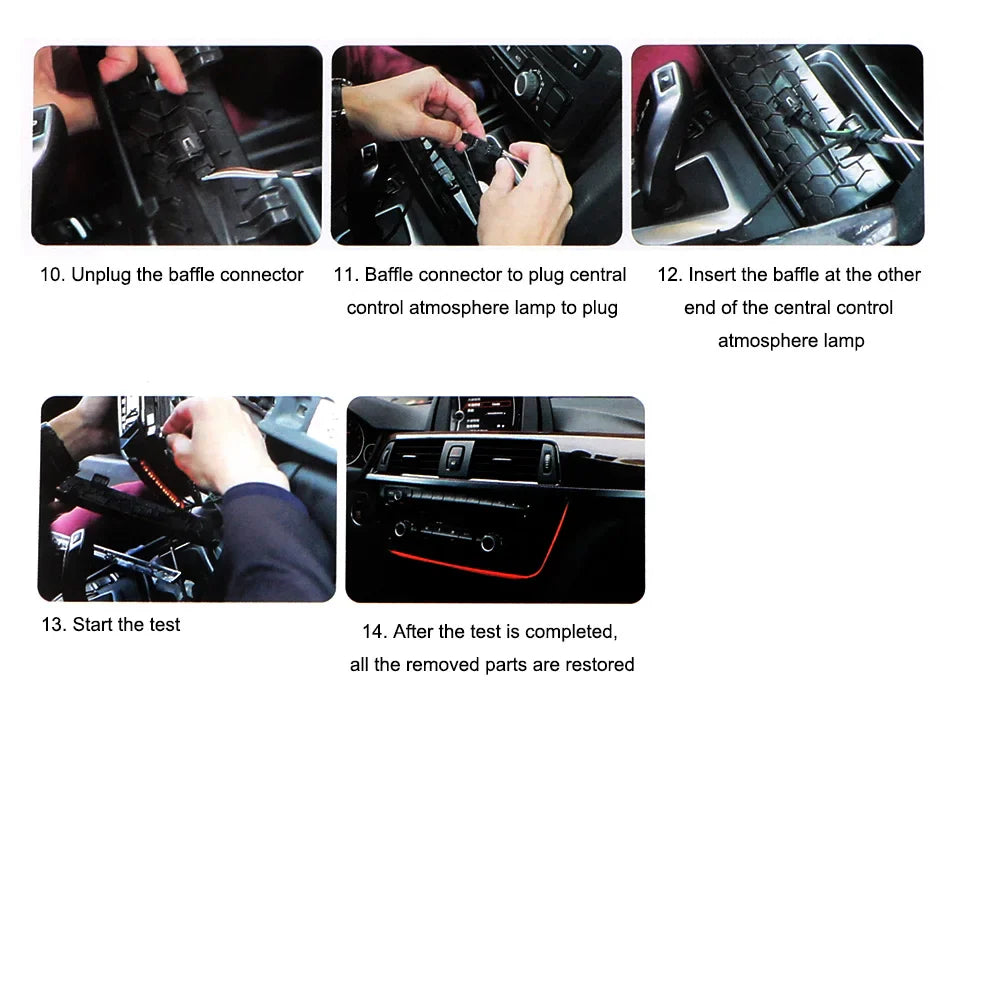 10. Unplug the baffle connector

11. Baffle connector to plug central control atmosphere lamp to plug

12. Insert the baffle at the other end of the central control atmosphere lamp

13. Start the test

14. After the test is completed, all the removed parts are restored