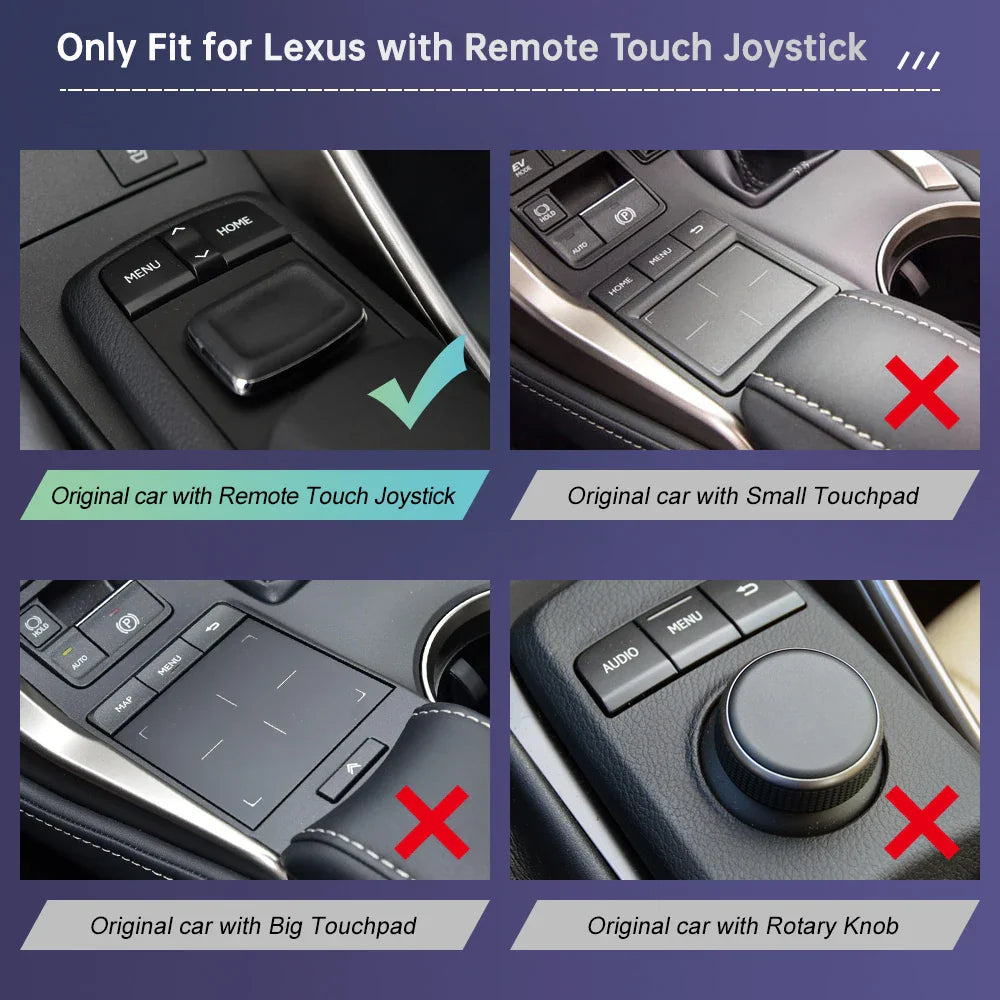 Only Fit for Lexus with Remote Touch Joystick

MENU
HOME

Original car with Remote Touch Joystick

EV MODE
HOLD
AUTO
HOME
MENU

Original car with Small Touchpad

HOLD
AUTO
MAP
MENU

Original car with Big Touchpad

AUDIO
MENU

Original car with Rotary Knob