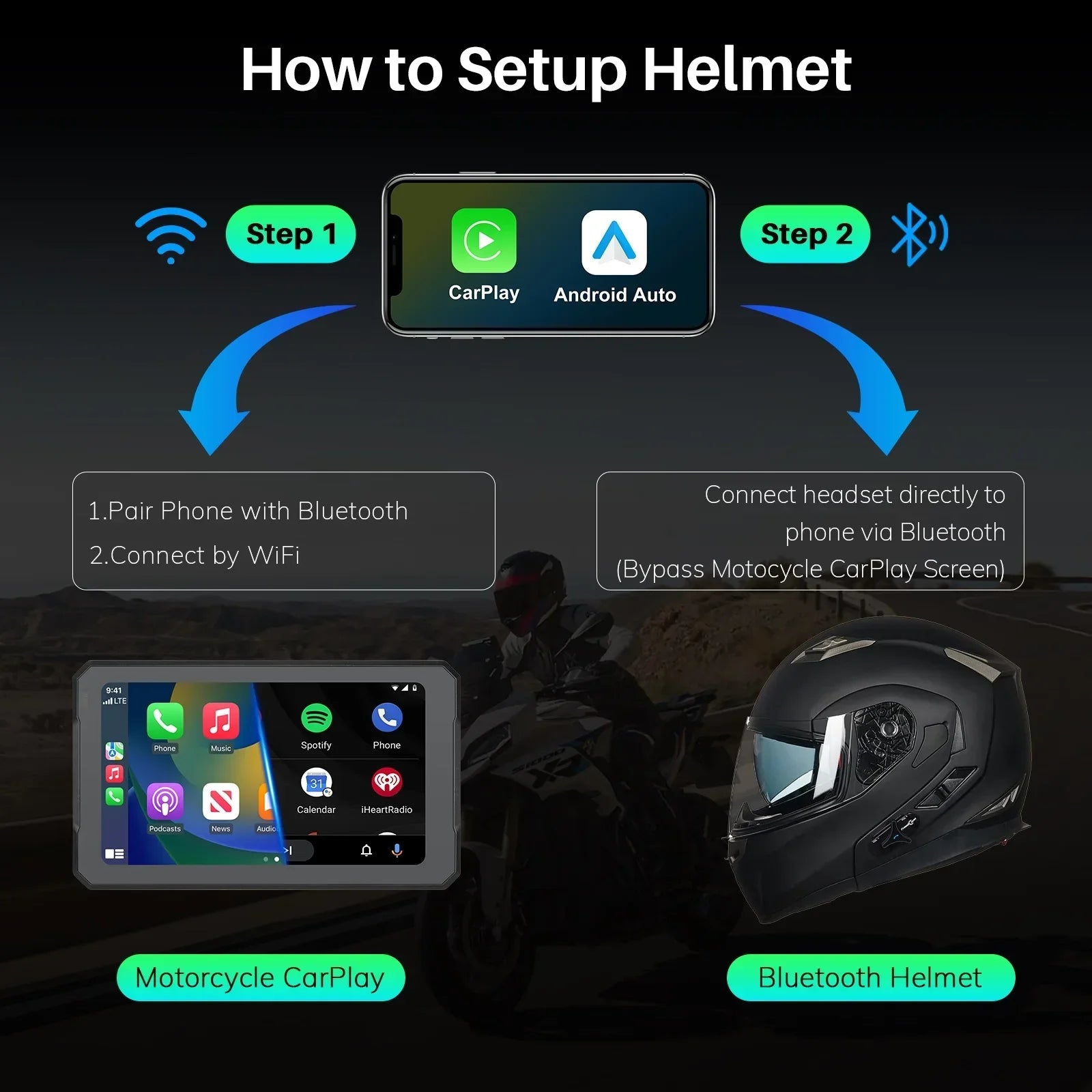 How to Setup Helmet

Step 1

CarPlay

Android Auto

Step 2

1.Pair Phone with Bluetooth
2.Connect by WiFi

Connect headset directly to phone via Bluetooth (Bypass Motocycle CarPlay Screen)

9:41
LTE

Phone

Music

Podcasts

News

Audio

Spotify

Phone

31

Calendar

iHeartRadio

Motorcycle CarPlay

Bluetooth Helmet