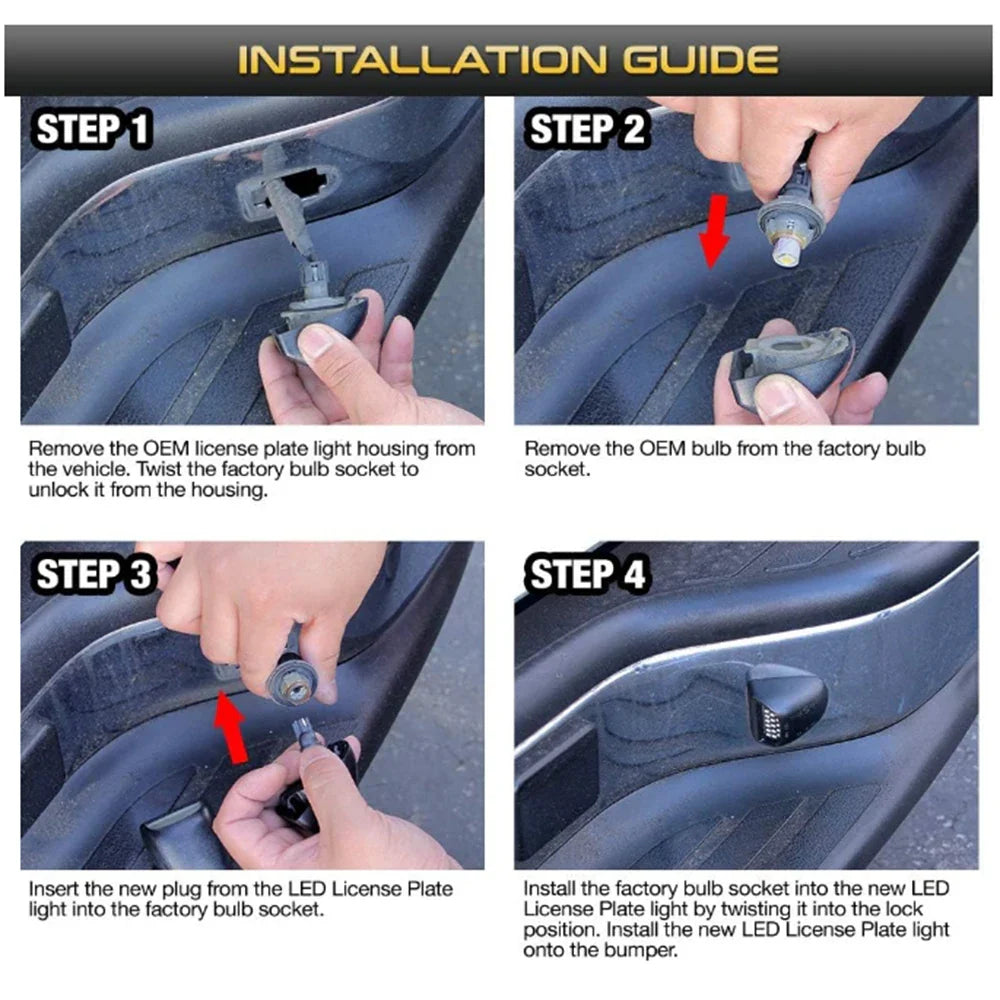 INSTALLATION GUIDE

STEP 1

Remove the OEM license plate light housing from the vehicle. Twist the factory bulb socket to unlock it from the housing.

STEP 2

Remove the OEM bulb from the factory bulb socket.

STEP 3

Insert the new plug from the LED License Plate light into the factory bulb socket.

STEP 4

Install the factory bulb socket into the new LED License Plate light by twisting it into the lock position. Install the new LED License Plate light onto the bumper.