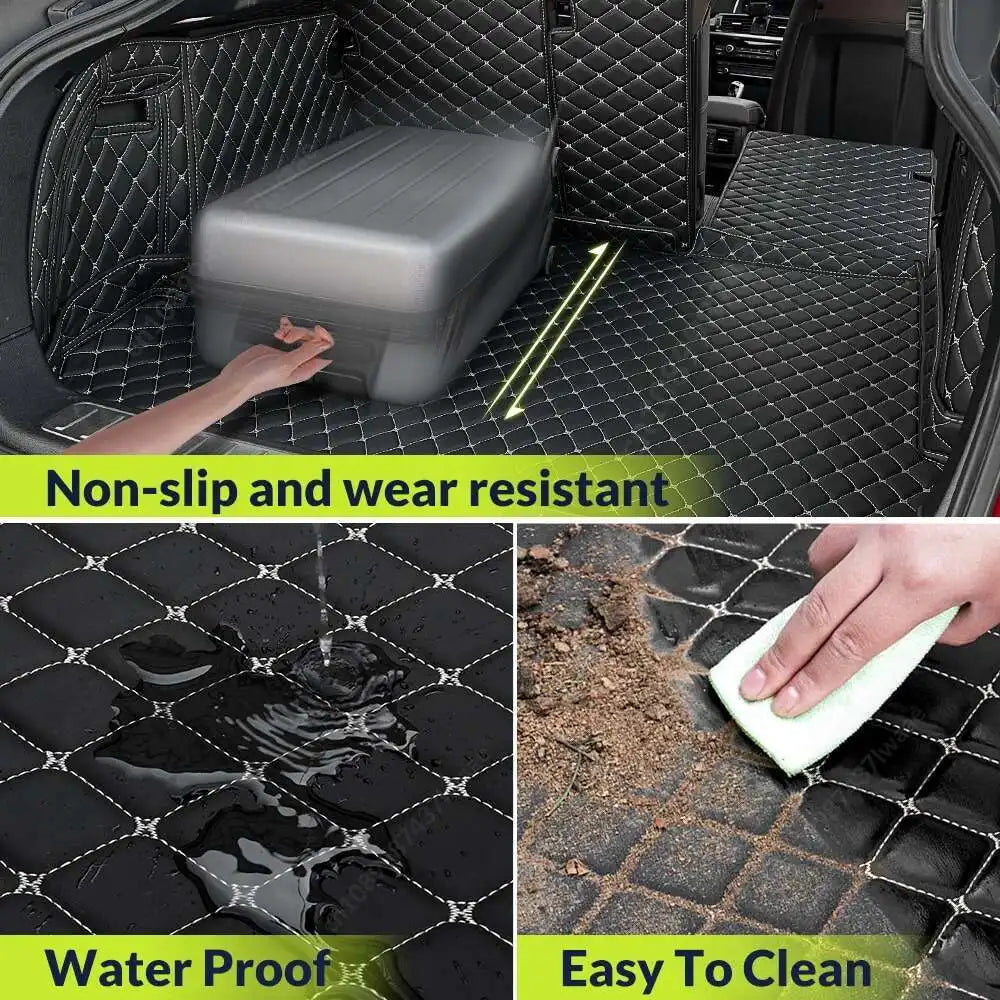 Non-slip and wear resistant

Water Proof

Easy To Clean