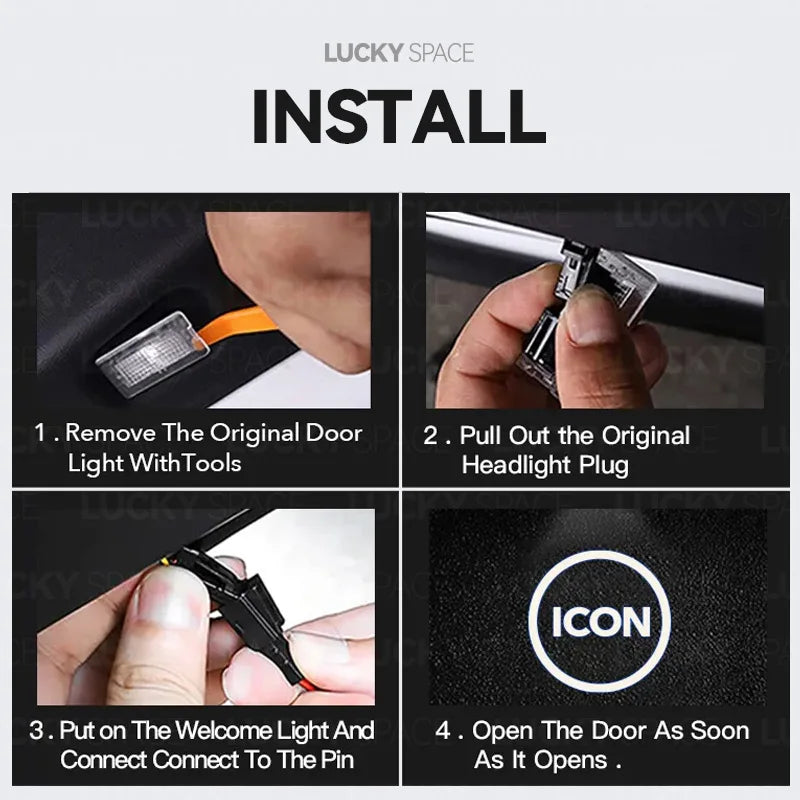 LUCKY SPACE

INSTALL

1 . Remove The Original Door Light WithTools

2 . Pull Out the Original Headlight Plug

3 . Put on The Welcome Light And Connect Connect To The Pin

ICON

4 . Open The Door As Soon As It Opens .