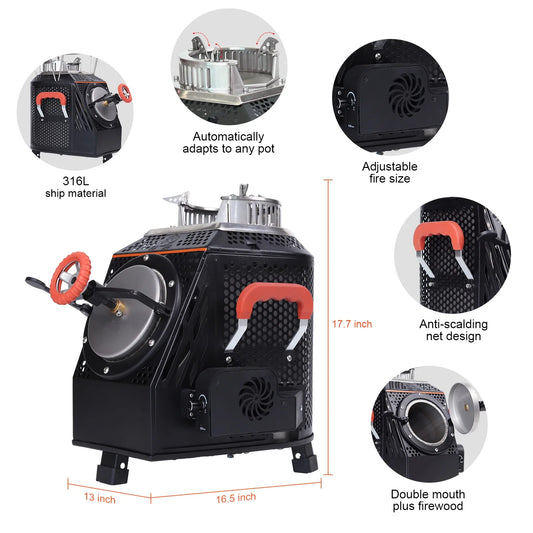 316L
ship material

Automatically adapts to any pot

Adjustable fire size

17.7 inch

Anti-scalding net design

13 inch

16.5 inch

Double mouth plus firewood