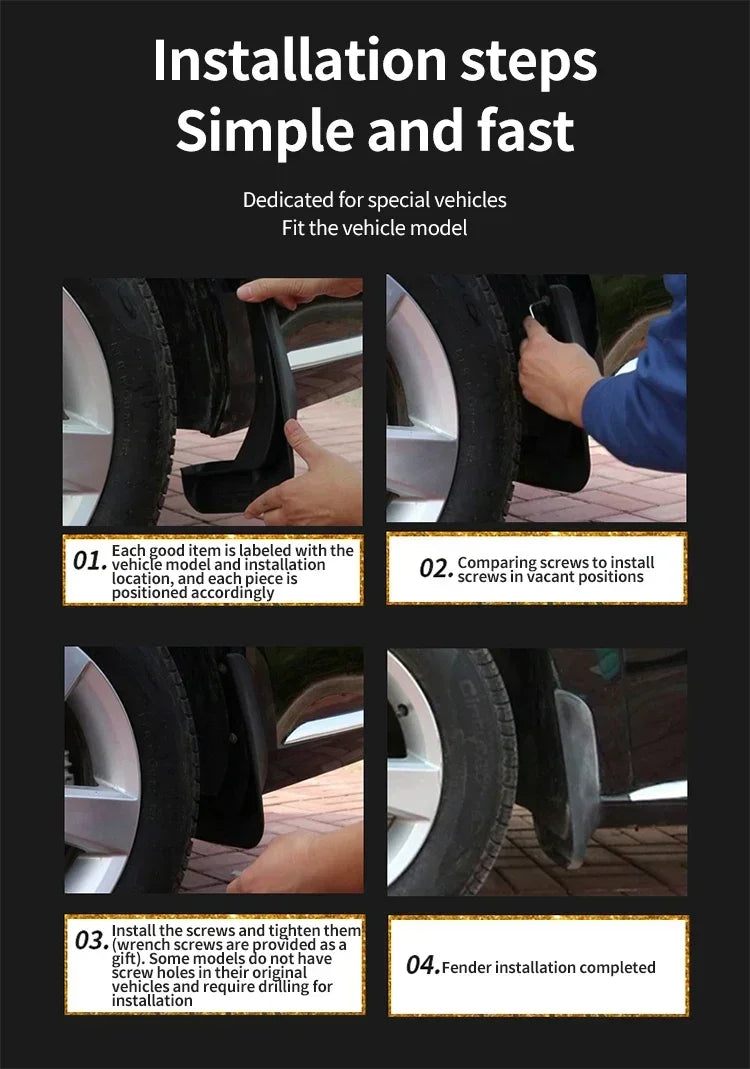 Installation steps
Simple and fast

Dedicated for special vehicles
Fit the vehicle model

01. Each good item is labeled with the vehicle model and installation location, and each piece is positioned accordingly

02. Comparing screws to install screws in vacant positions

03. Install the screws and tighten them (wrench screws are provided as a gift). Some models do not have screw holes in their original vehicles and require drilling for installation

04. Fender installation completed