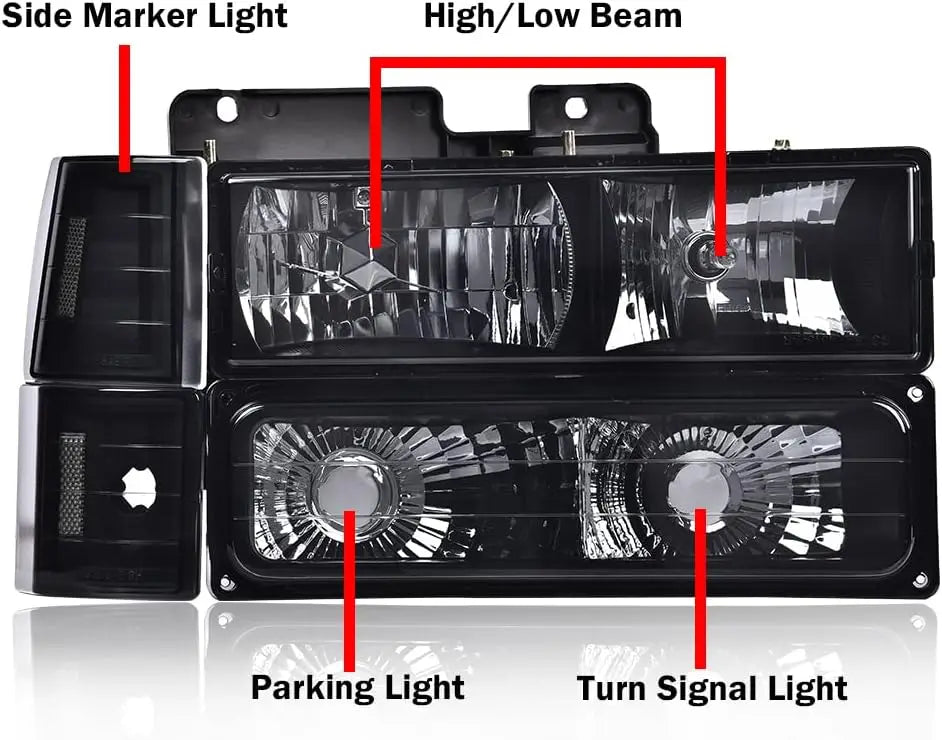 Side Marker Light
High/Low Beam
Parking Light
Turn Signal Light