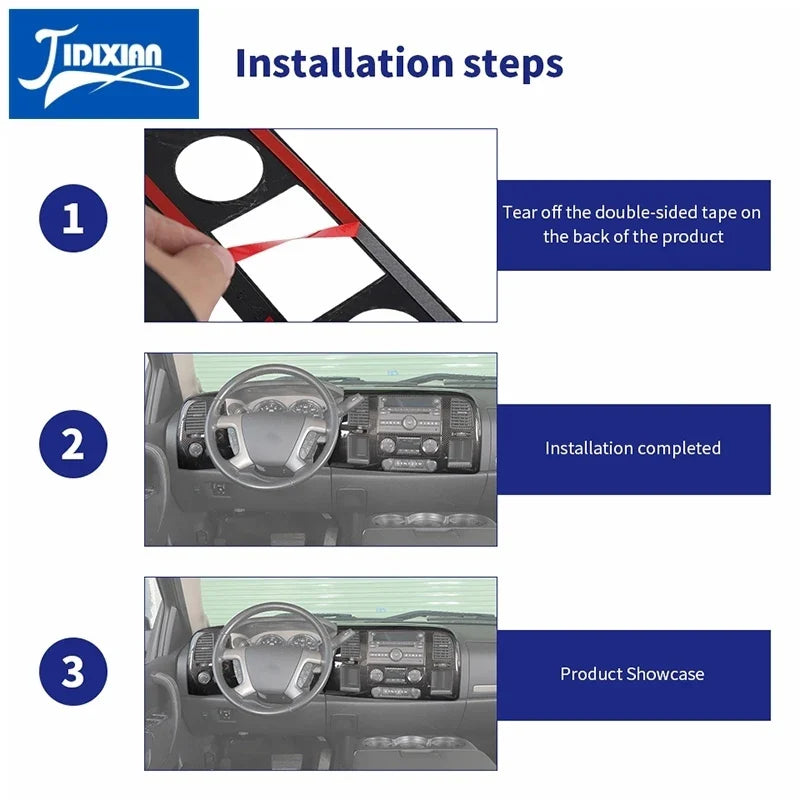 JIDIXIAN

Installation steps

1

Tear off the double-sided tape on the back of the product

2

Installation completed

3

Product Showcase