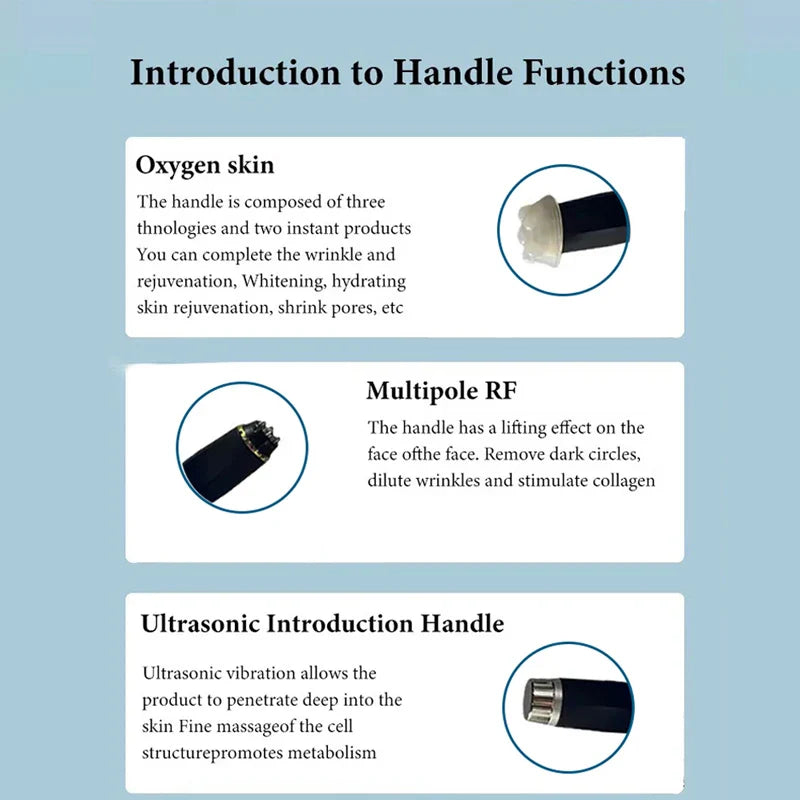 Introduction to Handle Functions

Oxygen skin

The handle is composed of three thnologies and two instant products You can complete the wrinkle and rejuvenation, Whitening, hydrating skin rejuvenation, shrink pores, etc

Multipole RF

The handle has a lifting effect on the face ofthe face. Remove dark circles, dilute wrinkles and stimulate collagen

Ultrasonic Introduction Handle

Ultrasonic vibration allows the product to penetrate deep into the skin Fine massageof the cell structurepromotes metabolism