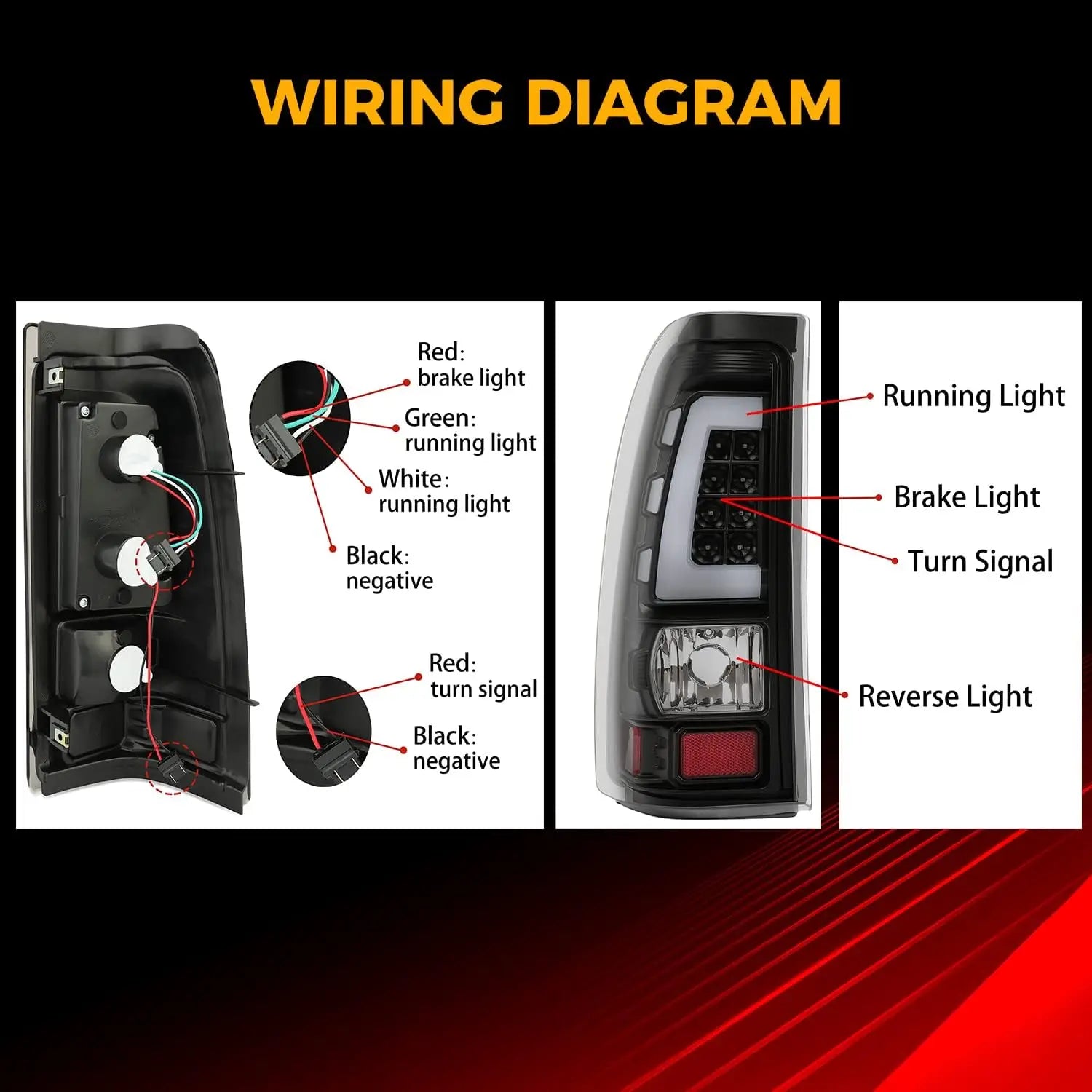 WIRING DIAGRAM

Red: brake light

Green: running light

White: running light

Black: negative

Red: turn signal

Black: negative

Running Light

Brake Light

Turn Signal

Reverse Light