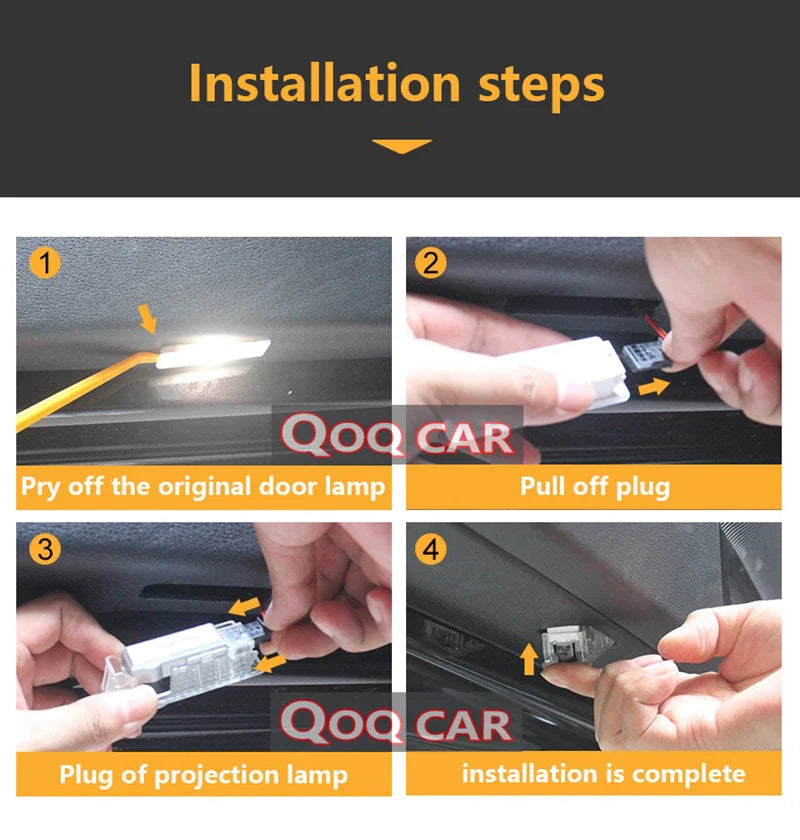 Installation steps

1

QOQ CAR

Pry off the original door lamp

2

Pull off plug

3

QOQ CAR

Plug of projection lamp

4

installation is complete