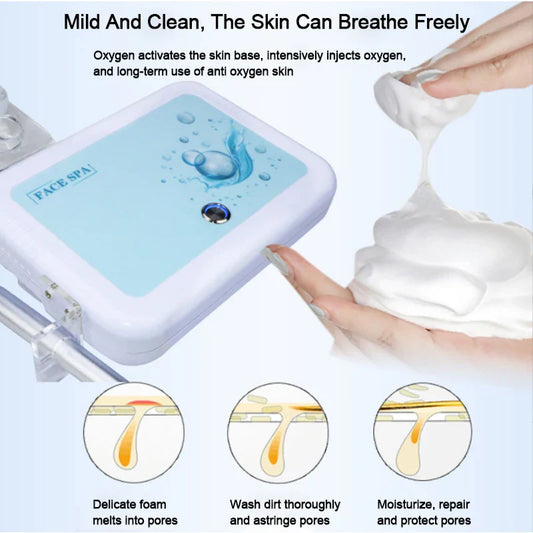 Mild And Clean, The Skin Can Breathe Freely

Oxygen activates the skin base, intensively injects oxygen, and long-term use of anti oxygen skin

FACE SPA

Delicate foam melts into pores

Wash dirt thoroughly and astringe pores

Moisturize, repair and protect pores