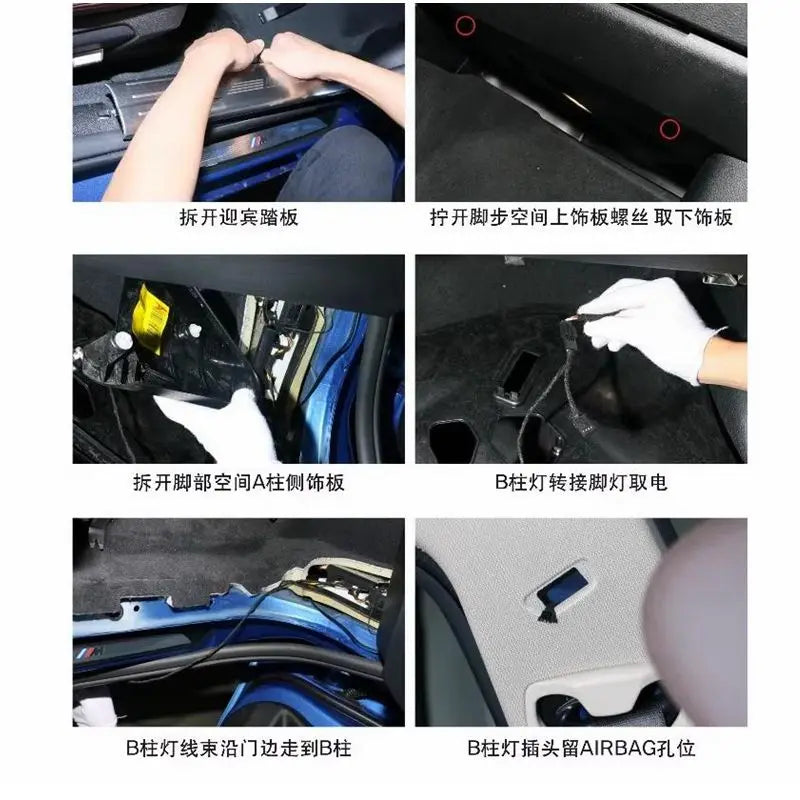 拆开迎宾踏板

拧开脚步空间上饰板螺丝 取下饰板

拆开脚部空间A柱侧饰板

B柱灯转接脚灯取电

B柱灯线束沿门边走到B柱

B柱灯插头留AIRBAG孔位