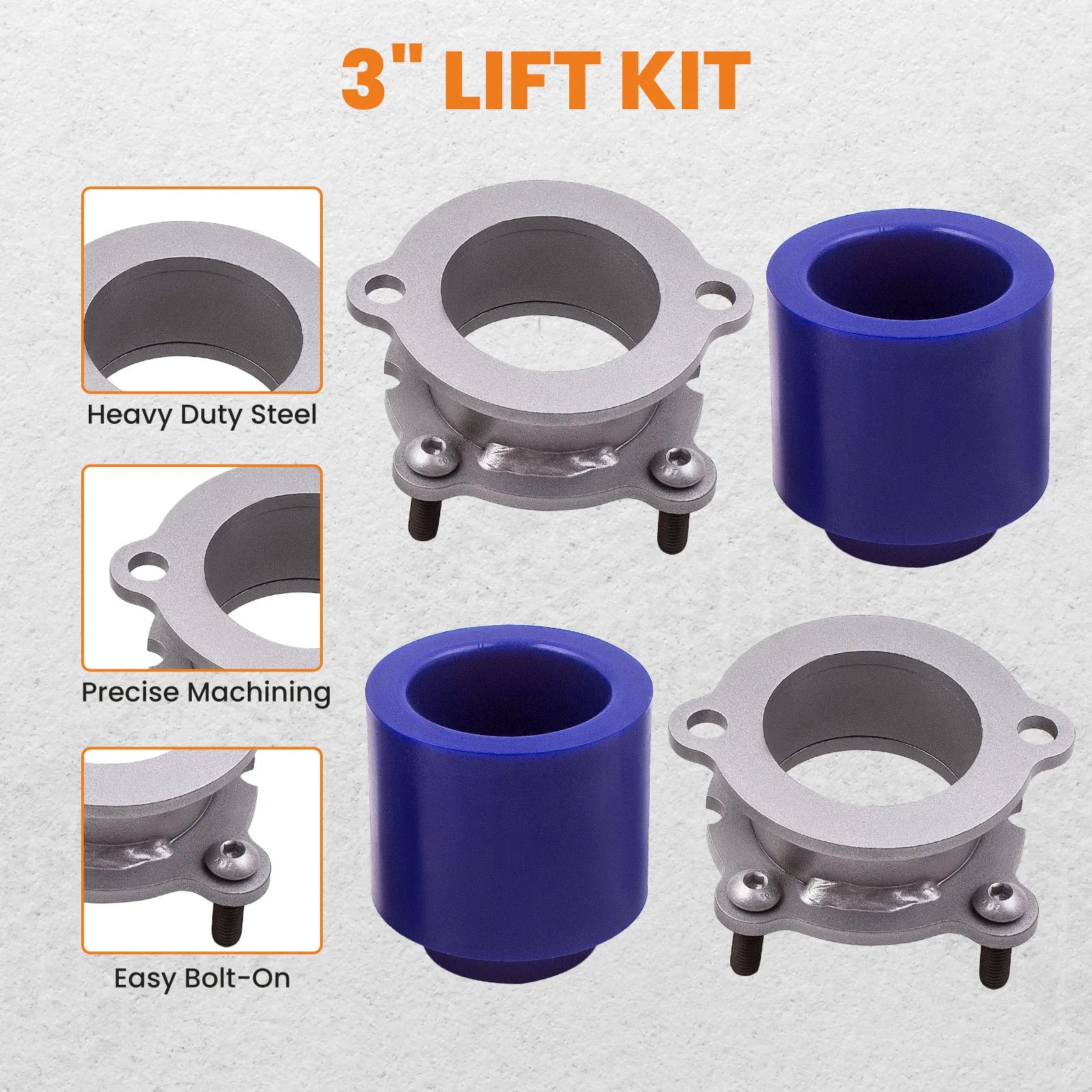 3" LIFT KIT

Heavy Duty Steel

Precise Machining

Easy Bolt-On