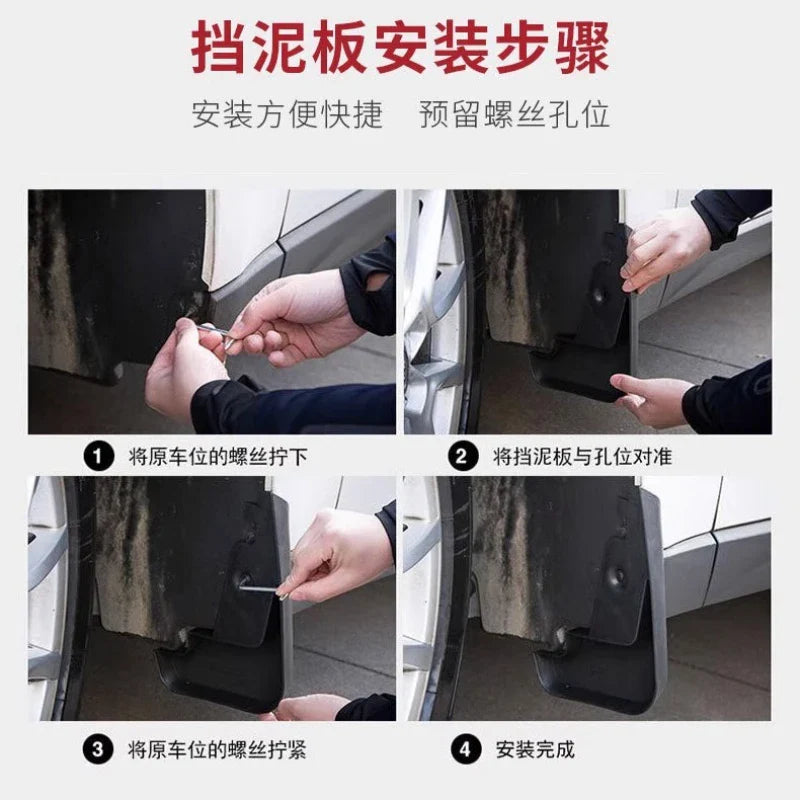 挡泥板安装步骤

安装方便快捷　预留螺丝孔位

1 将原车位的螺丝拧下

2 将挡泥板与孔位对准

3 将原车位的螺丝拧紧

4 安装完成