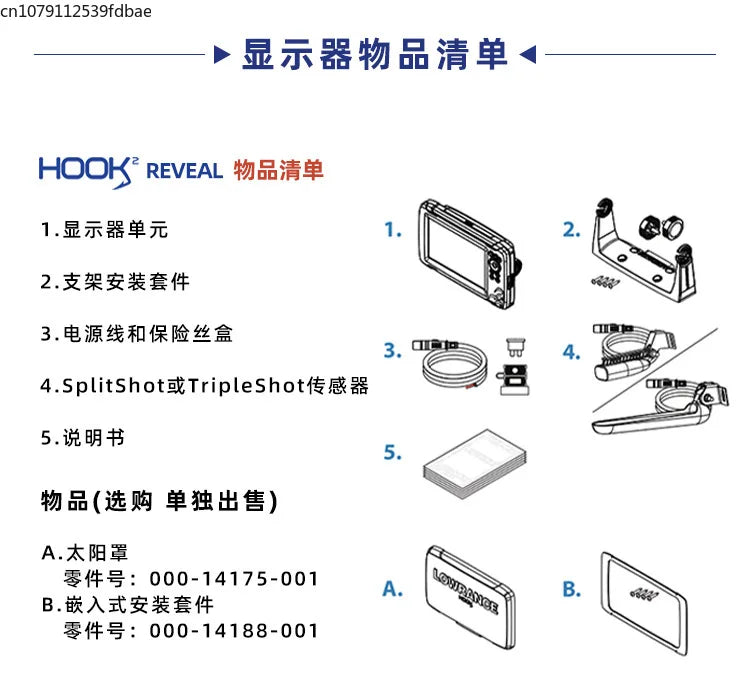 cn1079112539fdbae

显示器物品清单

HOOK² REVEAL 物品清单

1.显示器单元

2.支架安装套件

3.电源线和保险丝盒

4.SplitShot或TripleShot传感器

5.说明书

物品(选购 单独出售)

A.太阳罩
零件号：000-14175-001
B.嵌入式安装套件
零件号：000-14188-001

1.

2.

3.

4.

5.

A.

LOWRANCE

B.