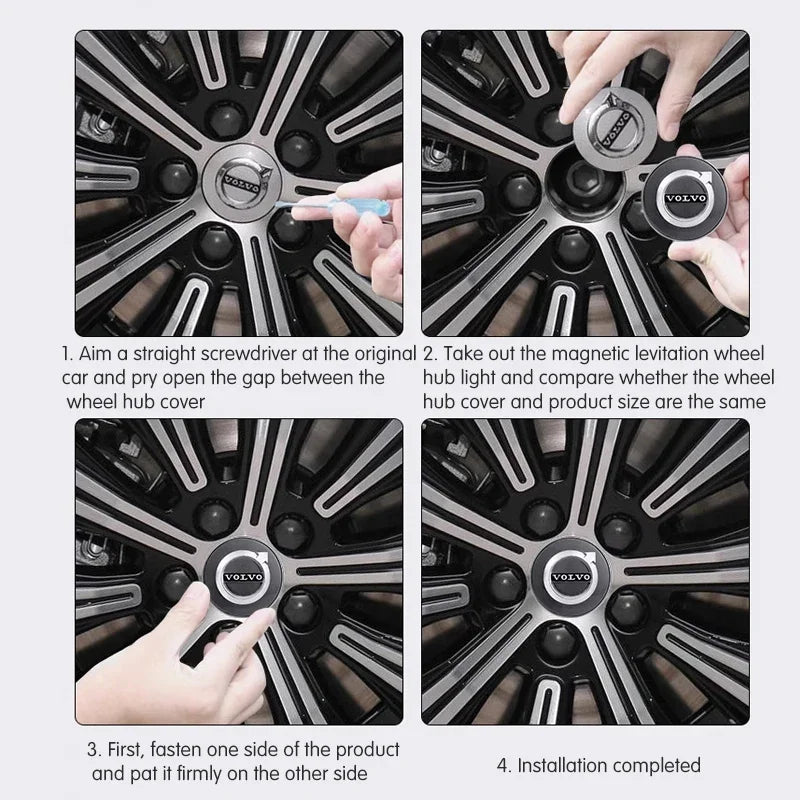 VOLVO

VOLVO

VOLVO

1. Aim a straight screwdriver at the original car and pry open the gap between the wheel hub cover

2. Take out the magnetic levitation wheel hub light and compare whether the wheel hub cover and product size are the same

VOLVO

VOLVO

3. First, fasten one side of the product and pat it firmly on the other side

4. Installation completed