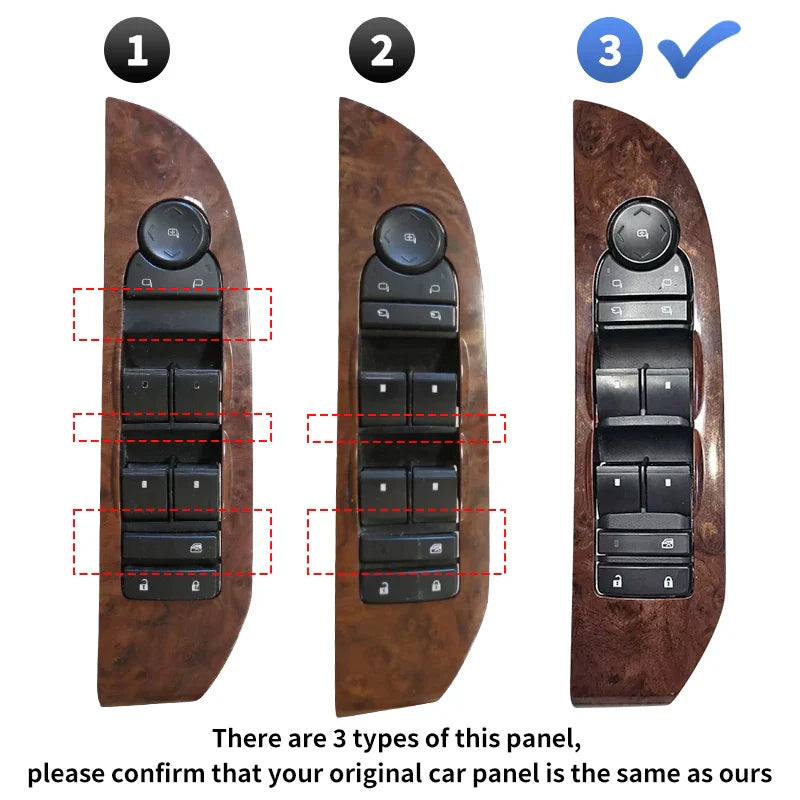 1

2

3

There are 3 types of this panel,
please confirm that your original car panel is the same as ours