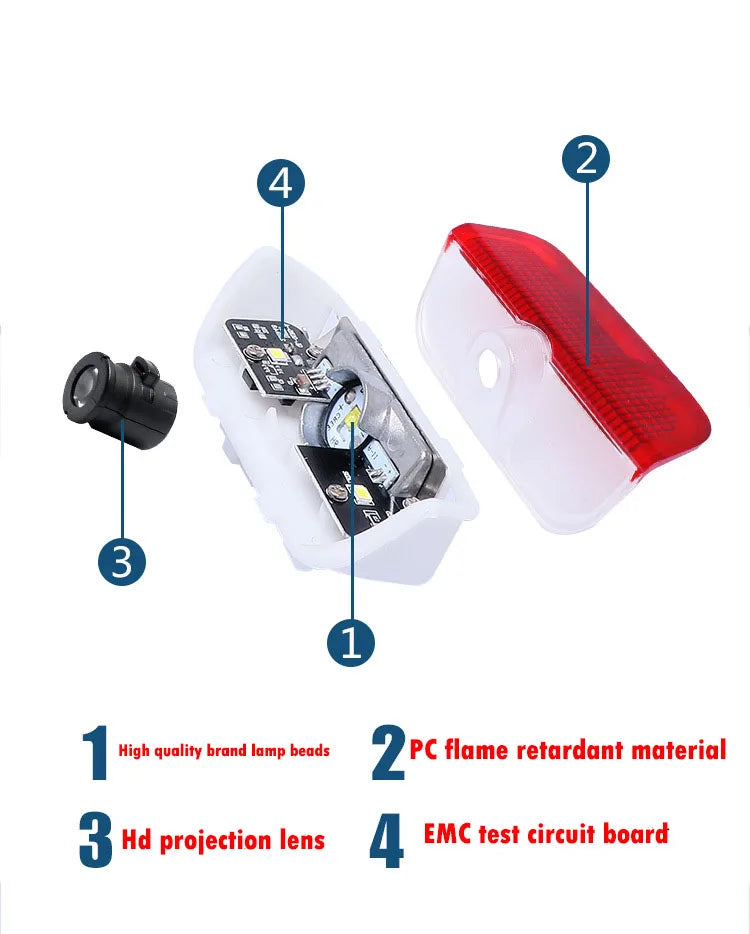 4

2

3

1

1 High quality brand lamp beads

2 PC flame retardant material

3 Hd projection lens

4 EMC test circuit board