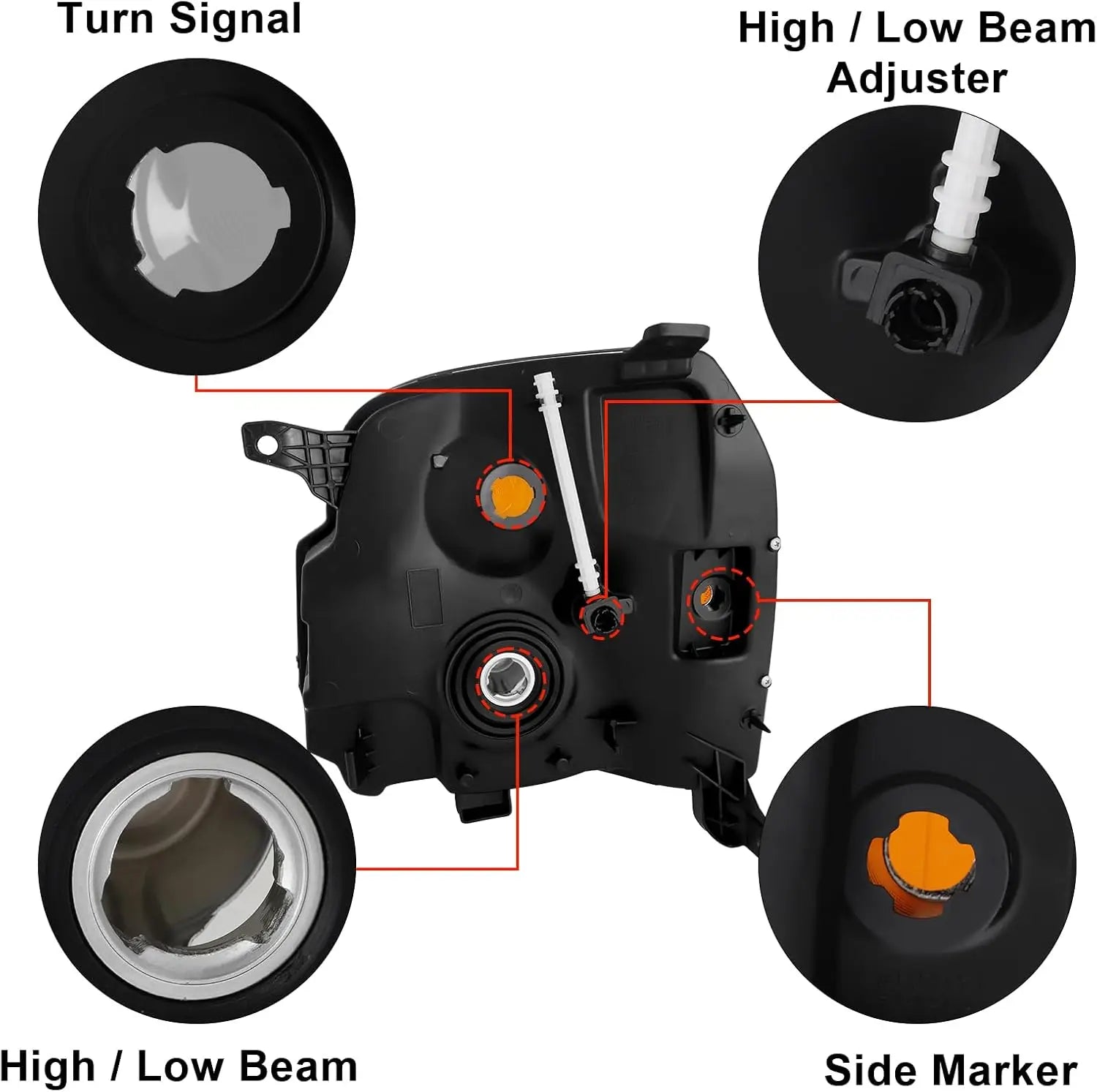 Turn Signal

High / Low Beam Adjuster

High / Low Beam

Side Marker