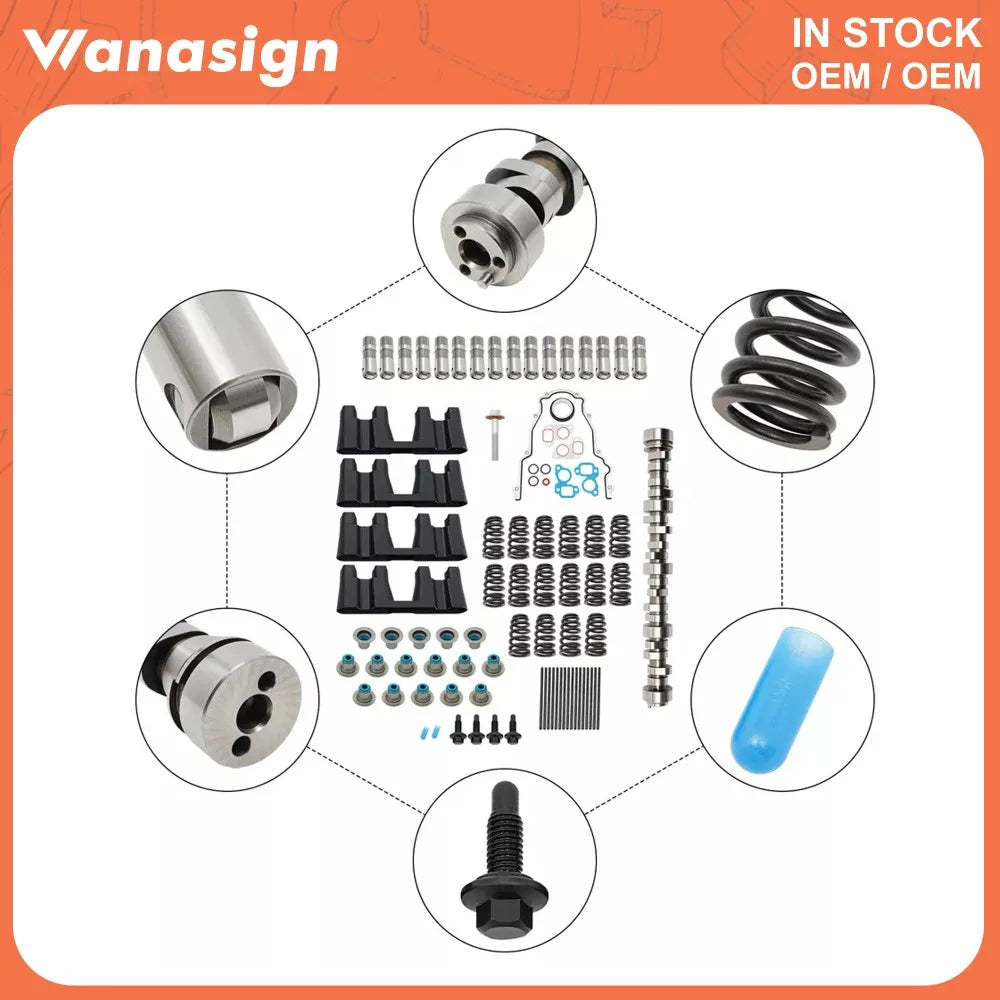 Wanasign

IN STOCK
OEM / OEM