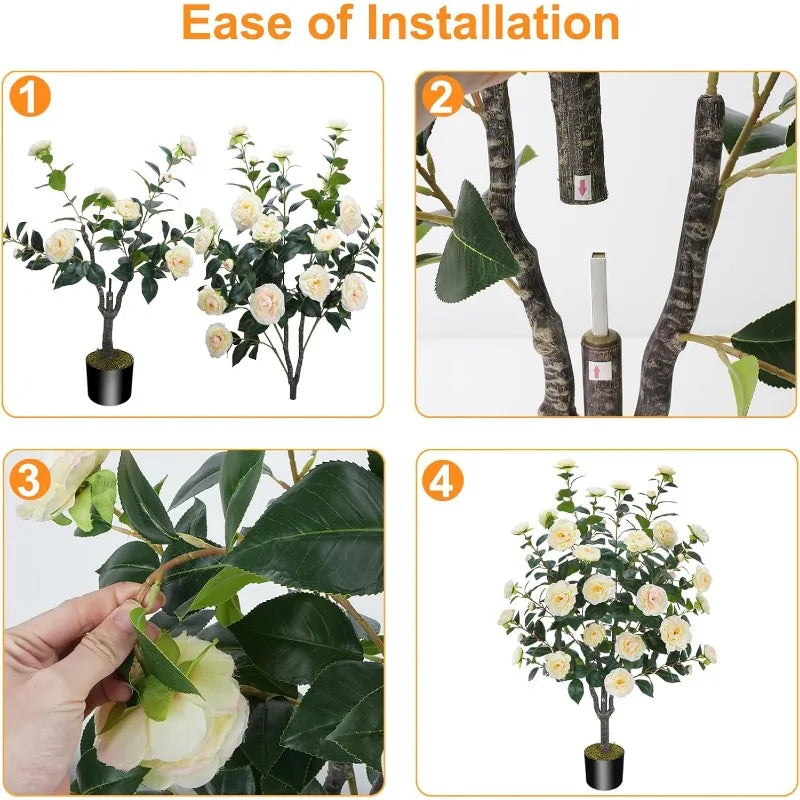 Ease of Installation

1

2

3

4