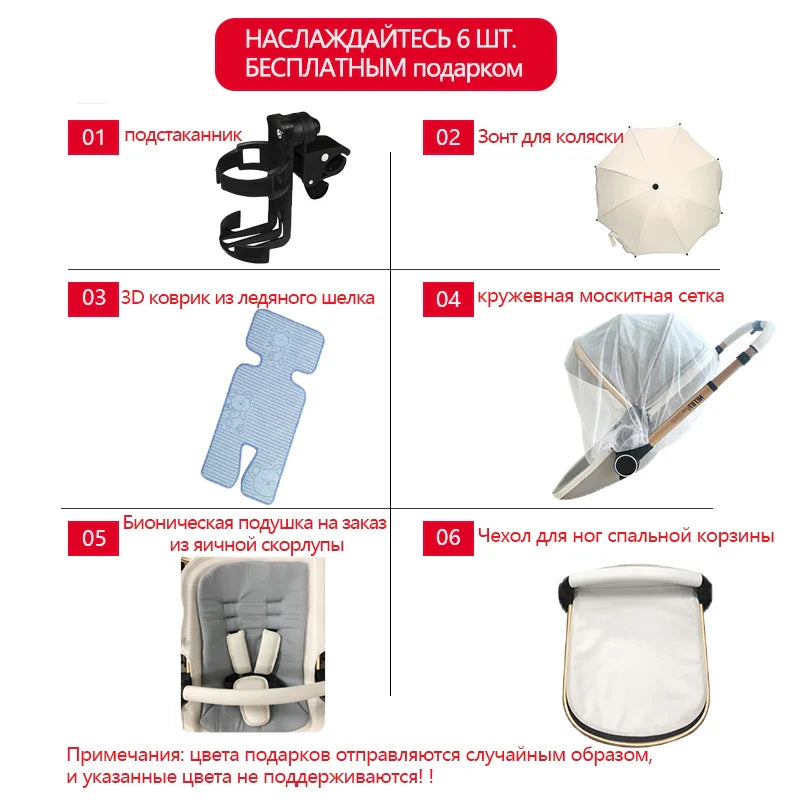 НАСЛАЖДАЙТЕСЬ 6 ШТ. БЕСПЛАТНЫМ подарком

01 подстаканник

02 Зонт для коляски

03 3D коврик из ледяного шелка

04 кружевная москитная сетка

05 Бионическая подушка на заказ из яичной скорлупы

06 Чехол для ног спальной корзины

Примечания: цвета подарков отправляются случайным образом, и указанные цвета не поддерживаются! !